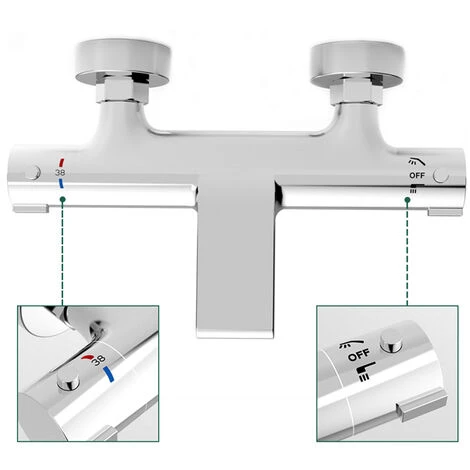 38
OFF
38
OFF