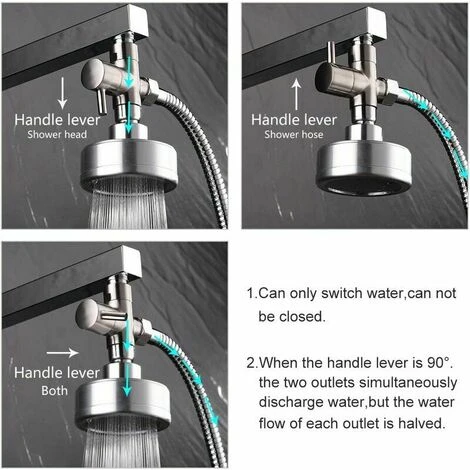 Handle lever
Shower head

Handle lever
Shower hose

Handle lever
Both

1.Can only switch water,can not be closed.

2.When the handle lever is 90°. the two outlets simultaneously discharge water,but the water flow of each outlet is halved.