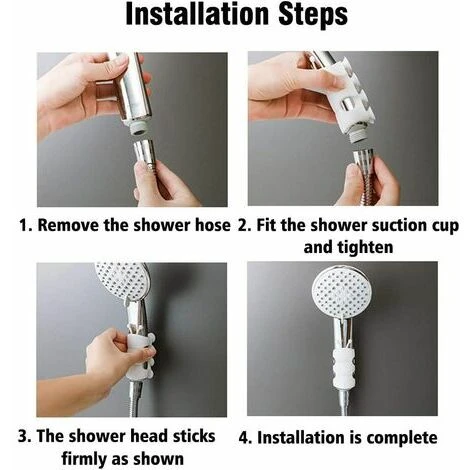 Installation Steps

1. Remove the shower hose

2. Fit the shower suction cup and tighten

3. The shower head sticks firmly as shown

4. Installation is complete