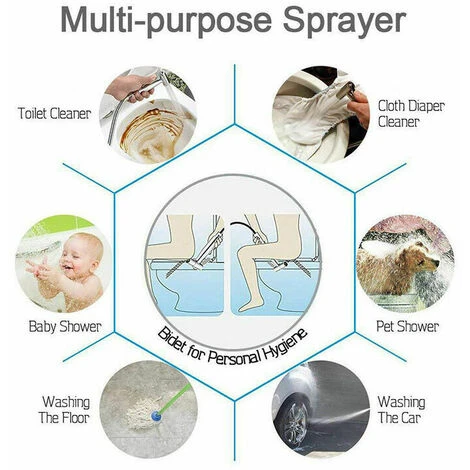 Multi-purpose Sprayer

Toilet Cleaner

Cloth Diaper Cleaner

Baby Shower

Bidet for Personal Hygiene

Pet Shower

Washing The Floor

Washing The Car