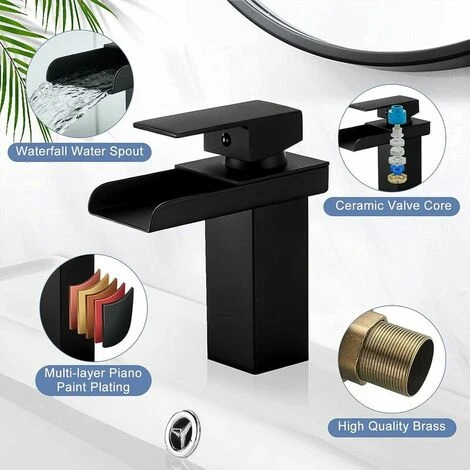 Waterfall Water Spout

Ceramic Valve Core

Multi-layer Piano Paint Plating

High Quality Brass