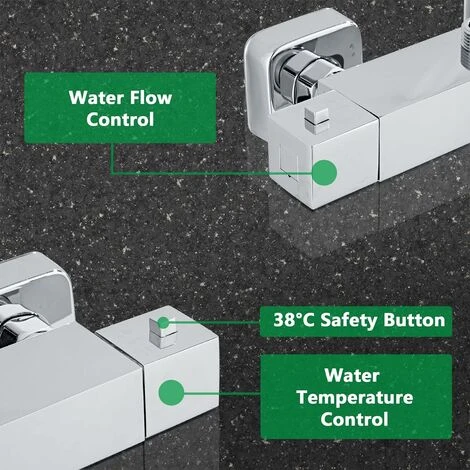 Water Flow Control

38°C Safety Button

Water Temperature Control