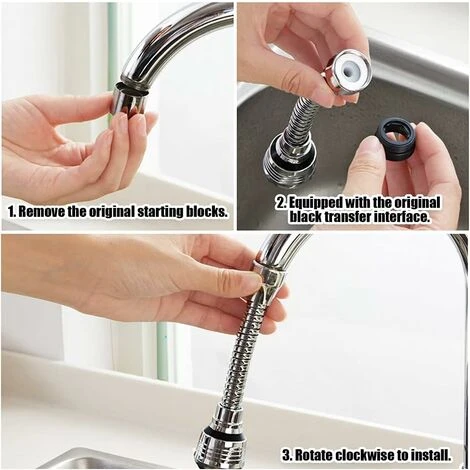 1. Remove the original starting blocks.

2. Equipped with the original black transfer interface.

3. Rotate clockwise to install.