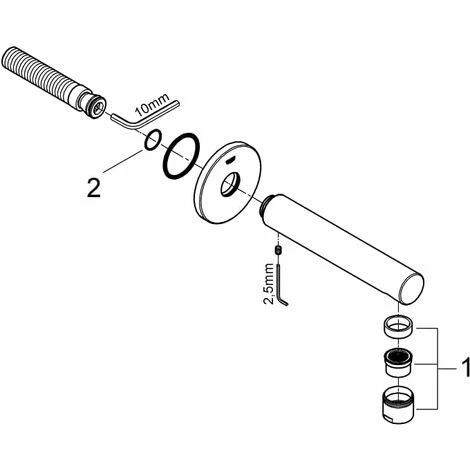 10mm
2
2,5mm
1