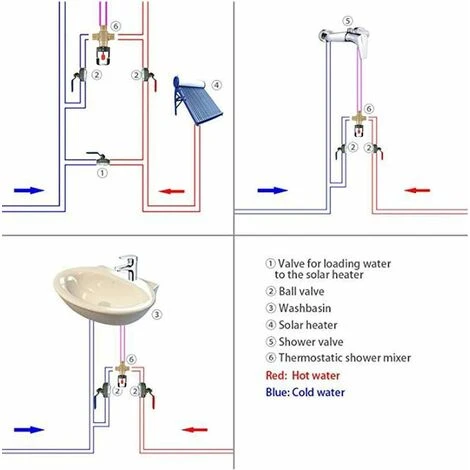 ⑥
② ②
④
①

⑤
⑥
② ②

③
⑥
② ②

① Valve for loading water to the solar heater
② Ball valve
③ Washbasin
④ Solar heater
⑤ Shower valve
⑥ Thermostatic shower mixer
Red: Hot water
Blue: Cold water