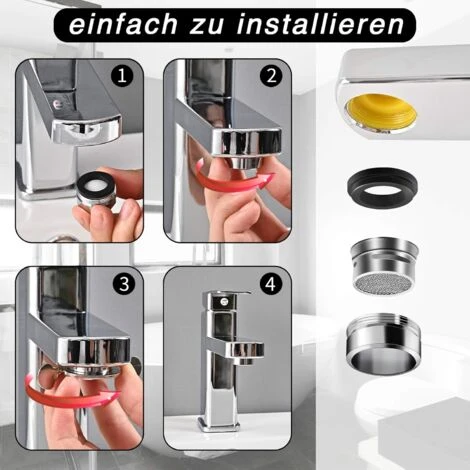 einfach zu installieren

1

2

3

4