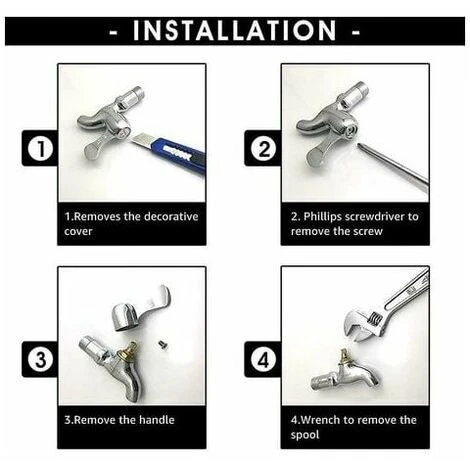 - INSTALLATION -

1

1.Removes the decorative cover

2

2. Phillips screwdriver to remove the screw

3

3.Remove the handle

4

4.Wrench to remove the spool