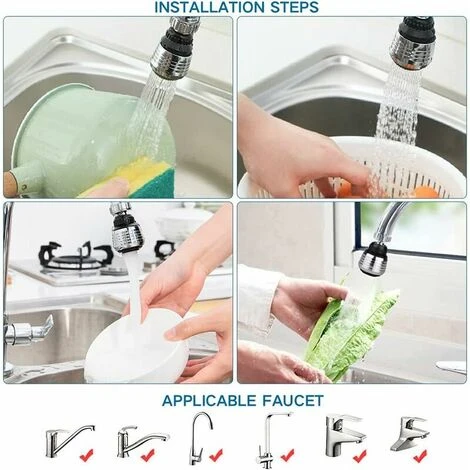 INSTALLATION STEPS

APPLICABLE FAUCET