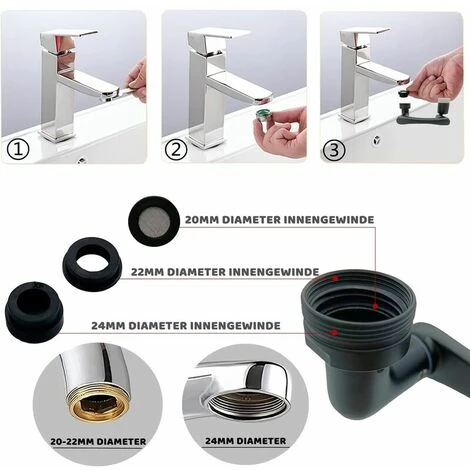 ①

②

③

20MM DIAMETER INNENGEWINDE

22MM DIAMETER INNENGEWINDE

24MM DIAMETER INNENGEWINDE

20-22MM DIAMETER

24MM DIAMETER